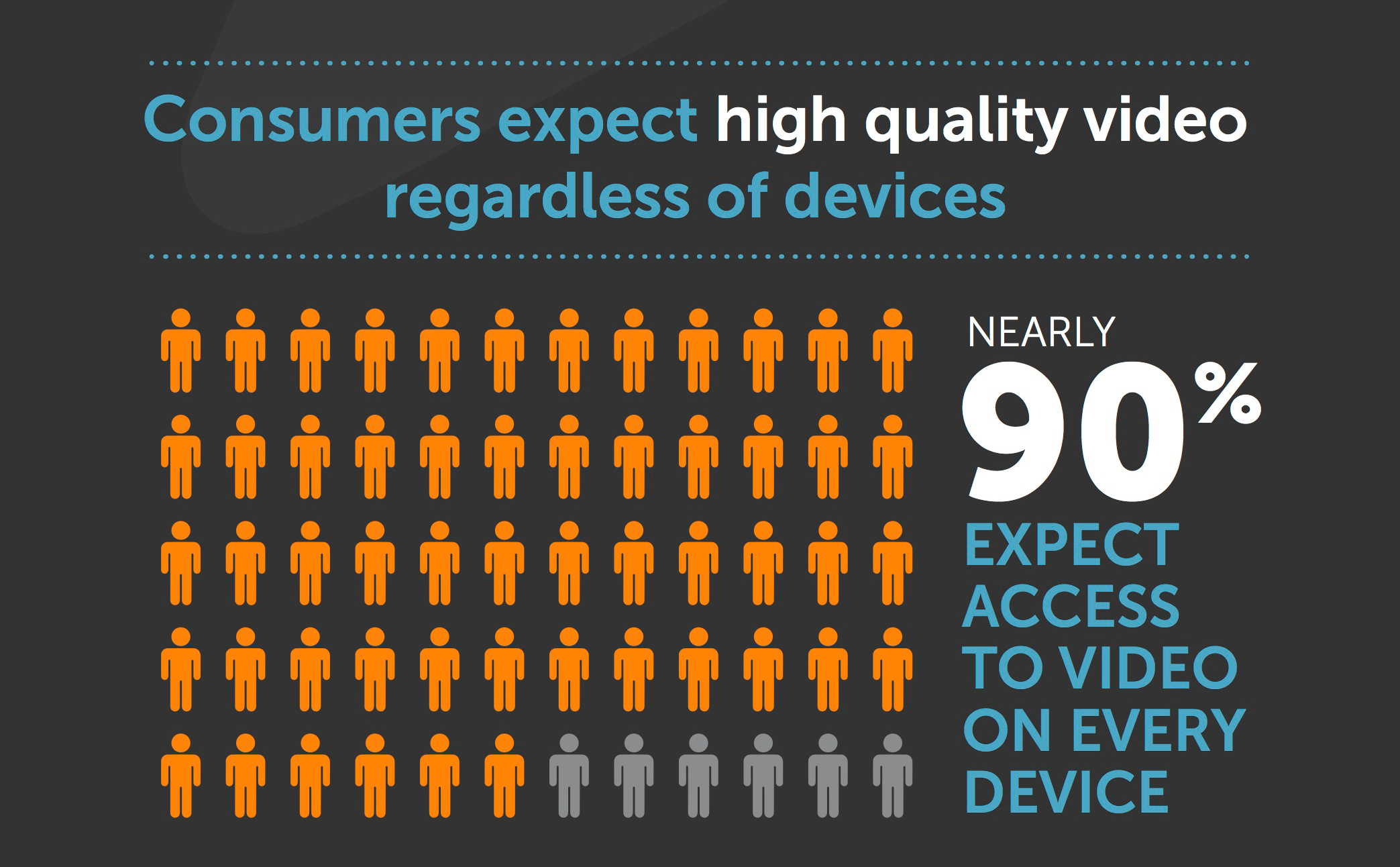 Consumers expect high quality video regardless of devices

NEARLY
90%
EXPECT ACCESS TO VIDEO ON EVERY DEVICE